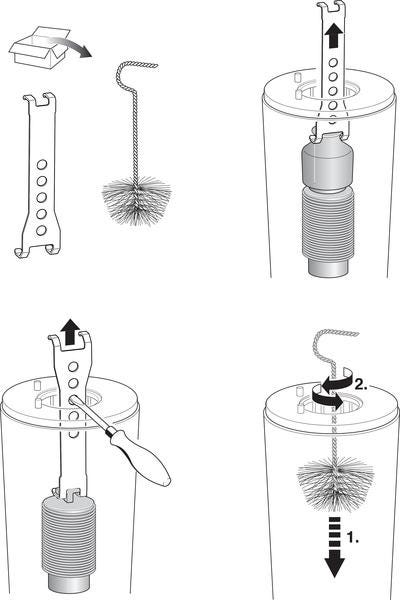 2.

1.