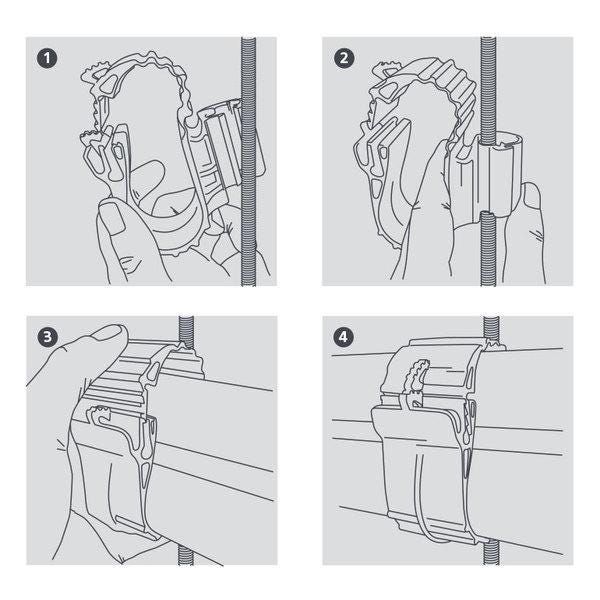 1

2

3

4