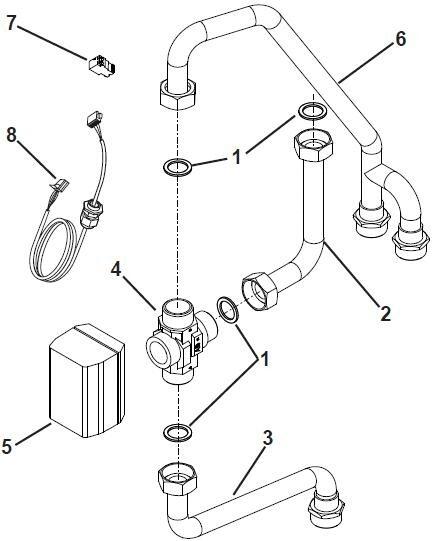 7
6
8
1
4
2
1
5
3