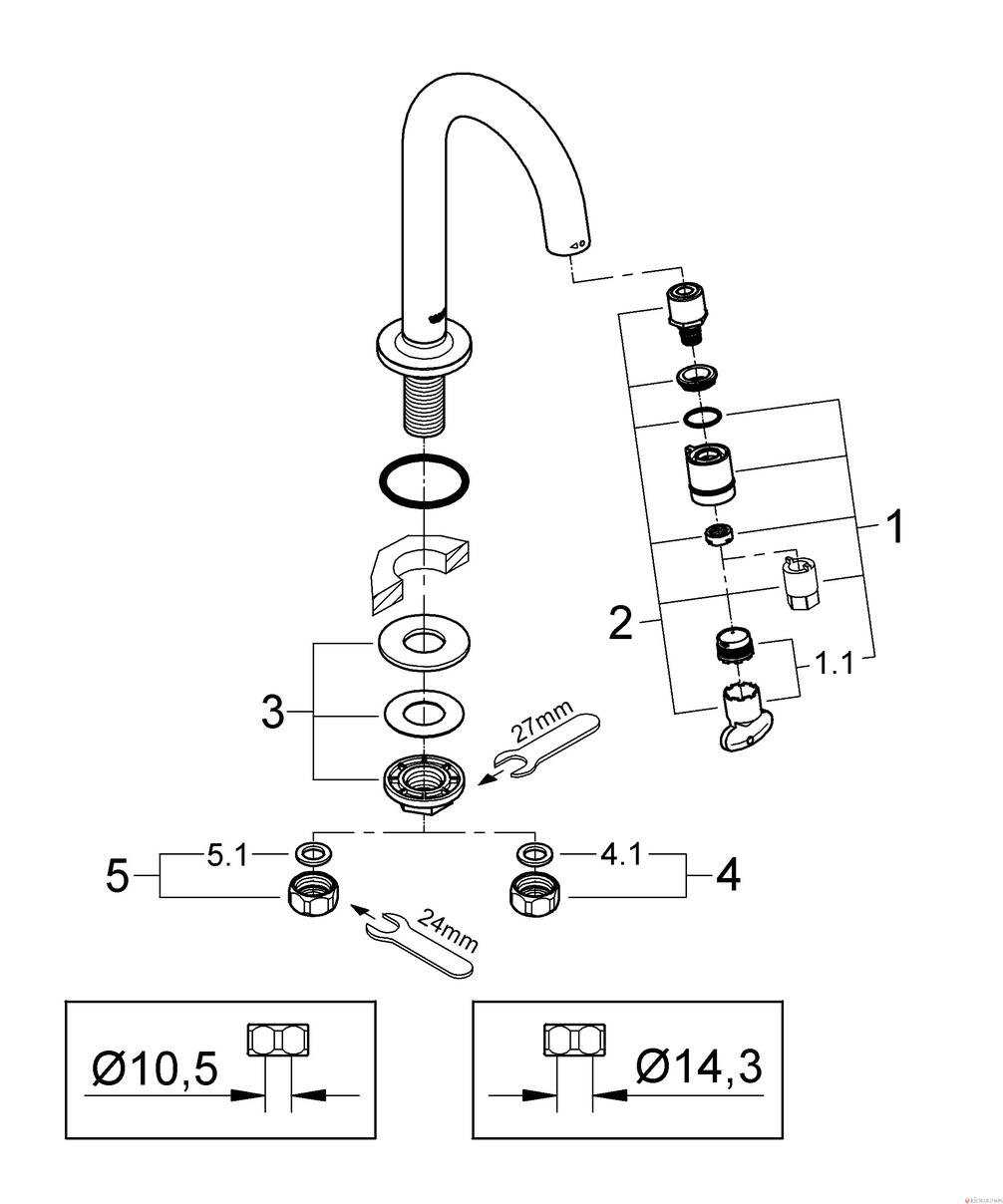 1

2

1.1

3

27mm

5

5.1

4.1

4

24mm

Ø10,5

Ø14,3